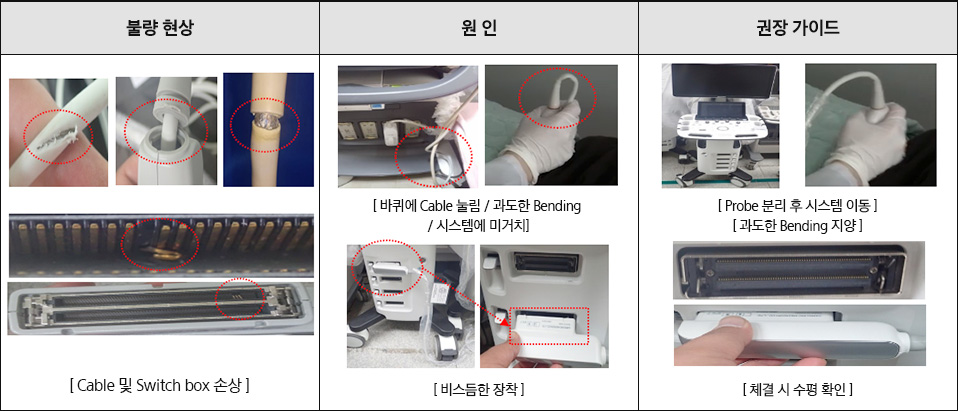 | 불량 현상 | 원 인 | 권장 가이드 |
|---|---|---|
| [ Cable 및 Switch box 손상 ] | [ 바퀴에 Cable 눌림 / 과도한 Bending / 시스템에 미거치] [ 비스듬한 장착 ] | [ Probe 분리 후 시스템 이동 ] [ 과도한 Bending 지양 ] [ 체결 시 수평 확인 ] |