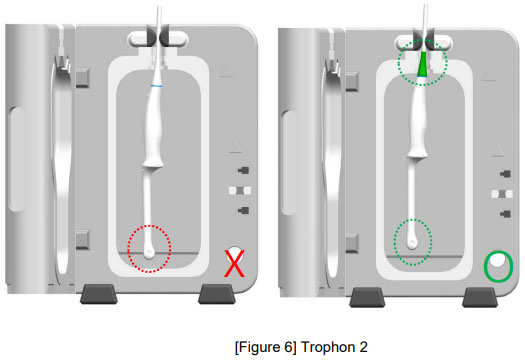 [Figure 6] Trophon 2